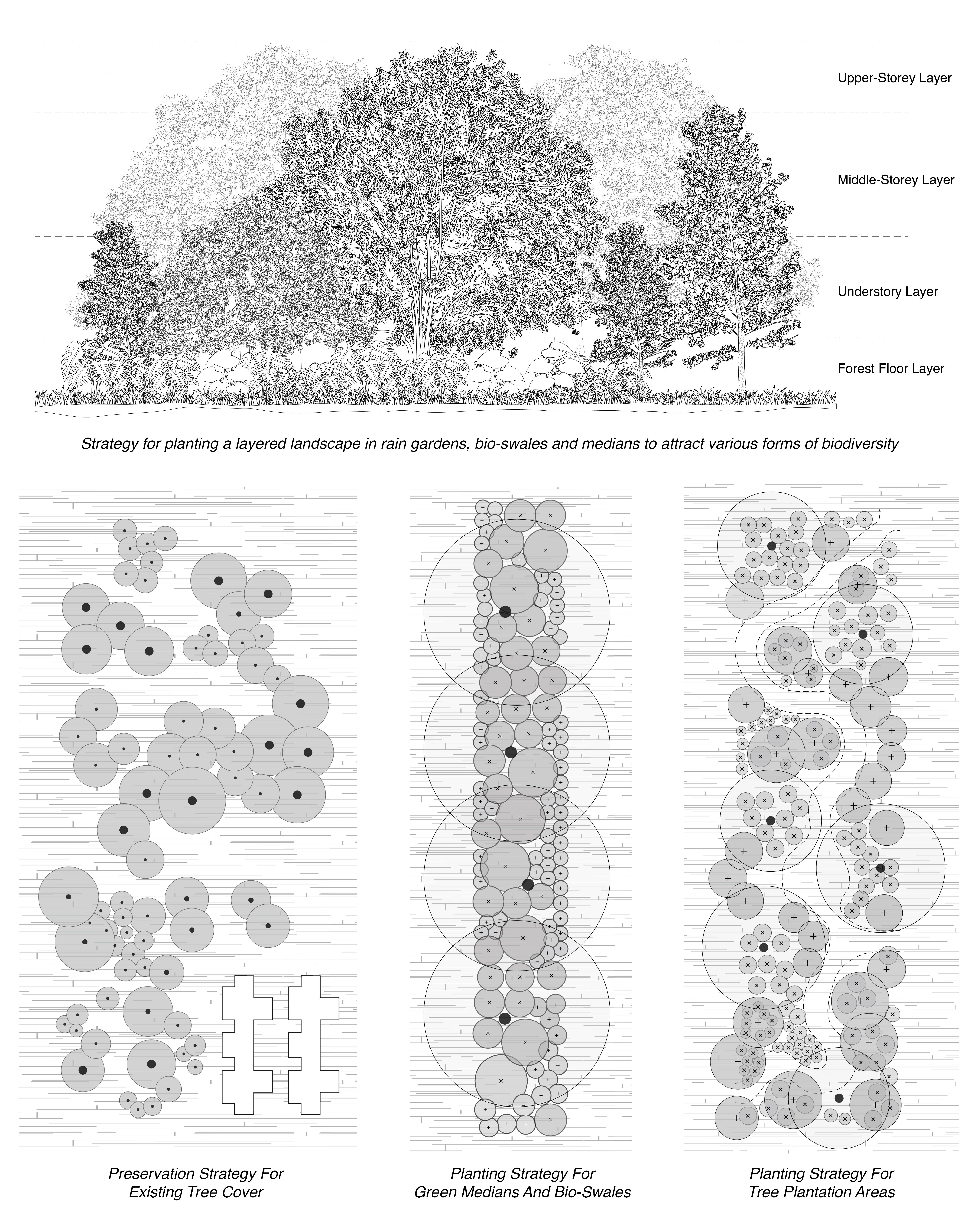 Upper-Storey Layer

Middle-Storey Layer

Understory Layer

Forest Floor Layer

Strategy for planting a layered landscape in rain gardens, bio-swales and medians to attract various forms of biodiversity

Preservation Strategy For Existing Tree Cover

Planting Strategy For Green Medians And Bio-Swales

Planting Strategy For Tree Plantation Areas